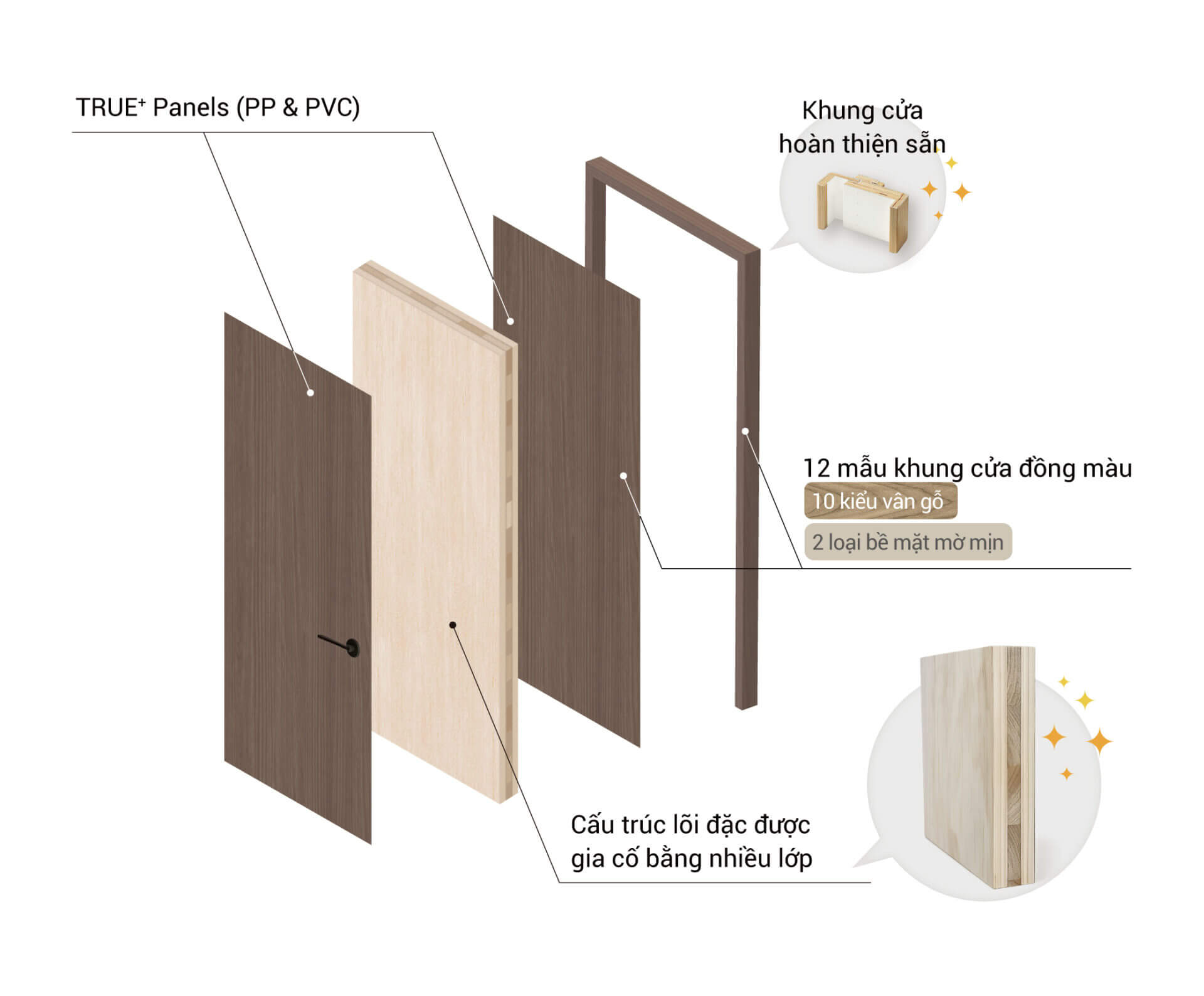 TRUE⁺ Panels (PP & PVC)

Khung cửa hoàn thiện sẵn

12 mẫu khung cửa đồng màu

10 kiểu vân gỗ

2 loại bề mặt mờ mịn

Cấu trúc lõi đặc được gia cố bằng nhiều lớp