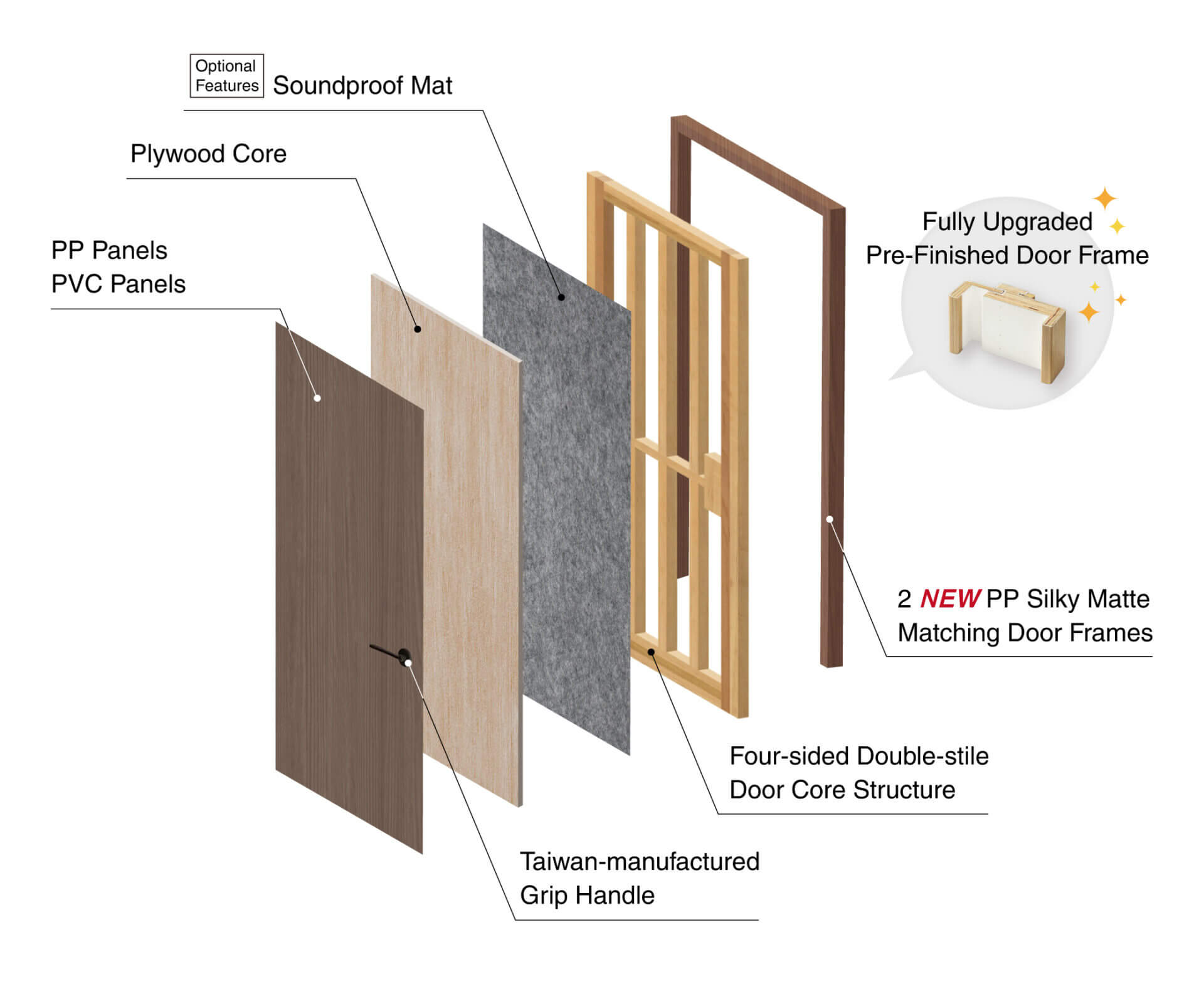 Optional Features Soundproof Mat

Plywood Core

PP Panels
PVC Panels

Fully Upgraded
Pre-Finished Door Frame

2 NEW PP Silky Matte
Matching Door Frames

Four-sided Double-stile
Door Core Structure

Taiwan-manufactured
Grip Handle